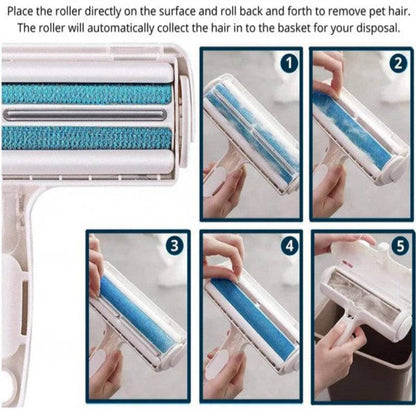 Place the roller directly on the surface and roll back and forth to remove pet hair. The roller will automatically collect the hair in to the basket for your disposal.

1

2

3

4

5